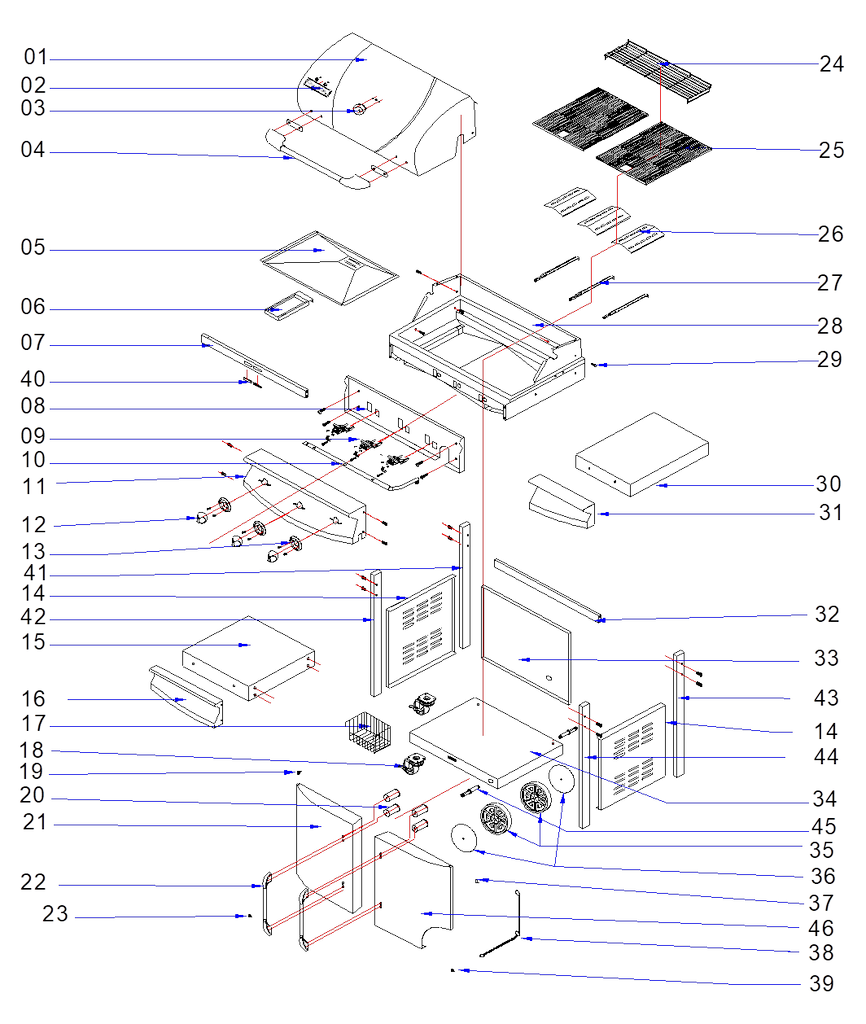 01
02
03
04
05
06
07
40
08
09
10
11
12
13
41
14
42
15
16
17
18
19
20
21
22
23
24
25
26
27
28
29
30
31
32
33
43
14
44
34
45
35
36
37
46
38
39